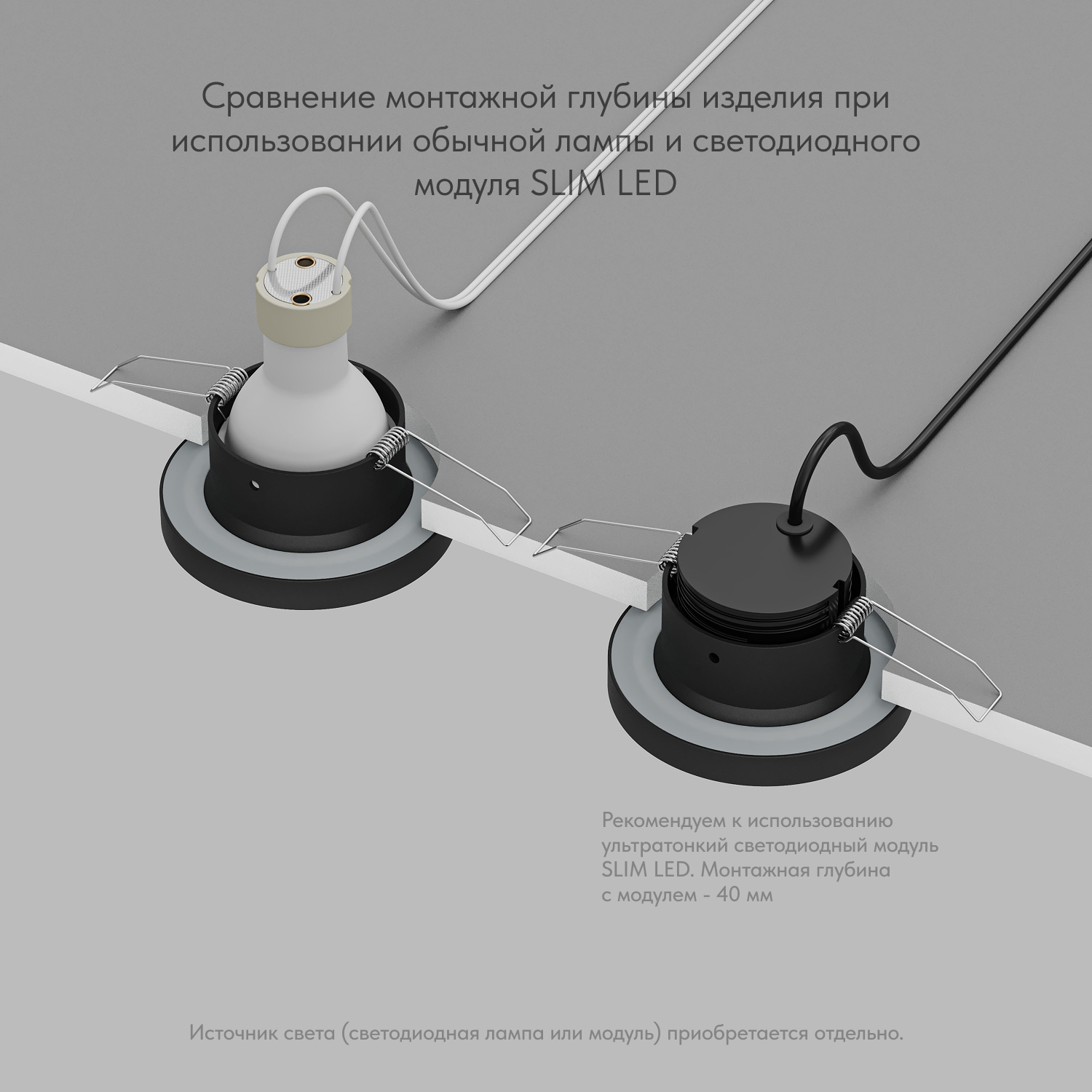 Сравнение монтажной глубины изделия при использовании обычной лампы и светодиодного модуля SLIM LED

Рекомендуем к использованию ультратонкий светодиодный модуль SLIM LED. Монтажная глубина с модулем - 40 мм

Источник света (светодиодная лампа или модуль) приобретается отдельно.