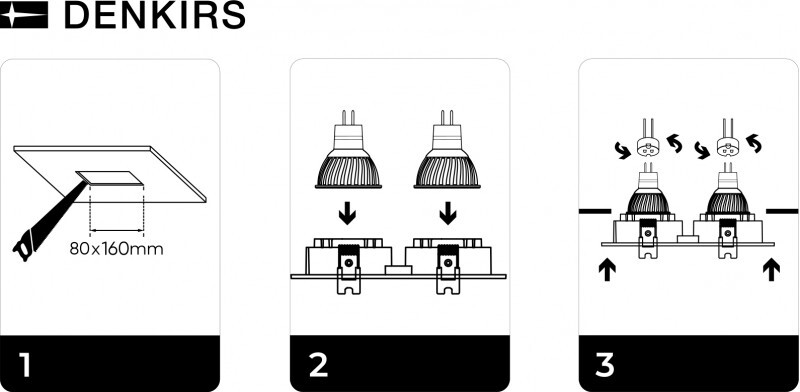 DENKIRS

80x160mm

1

2

3