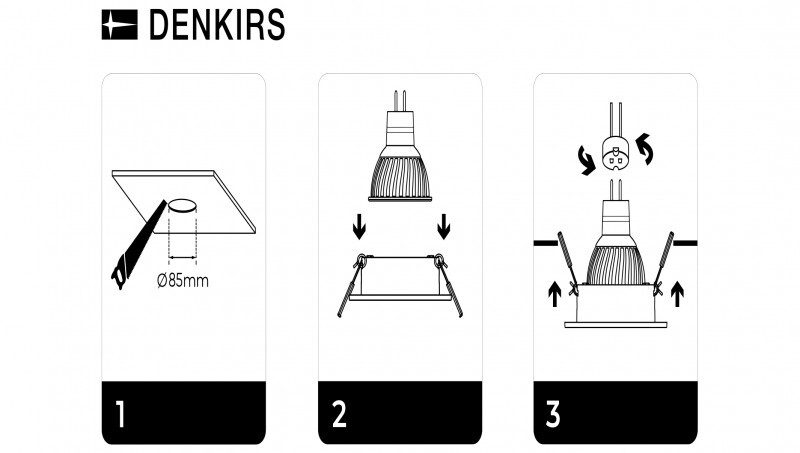 DENKIRS

Ø85mm

1

2

3