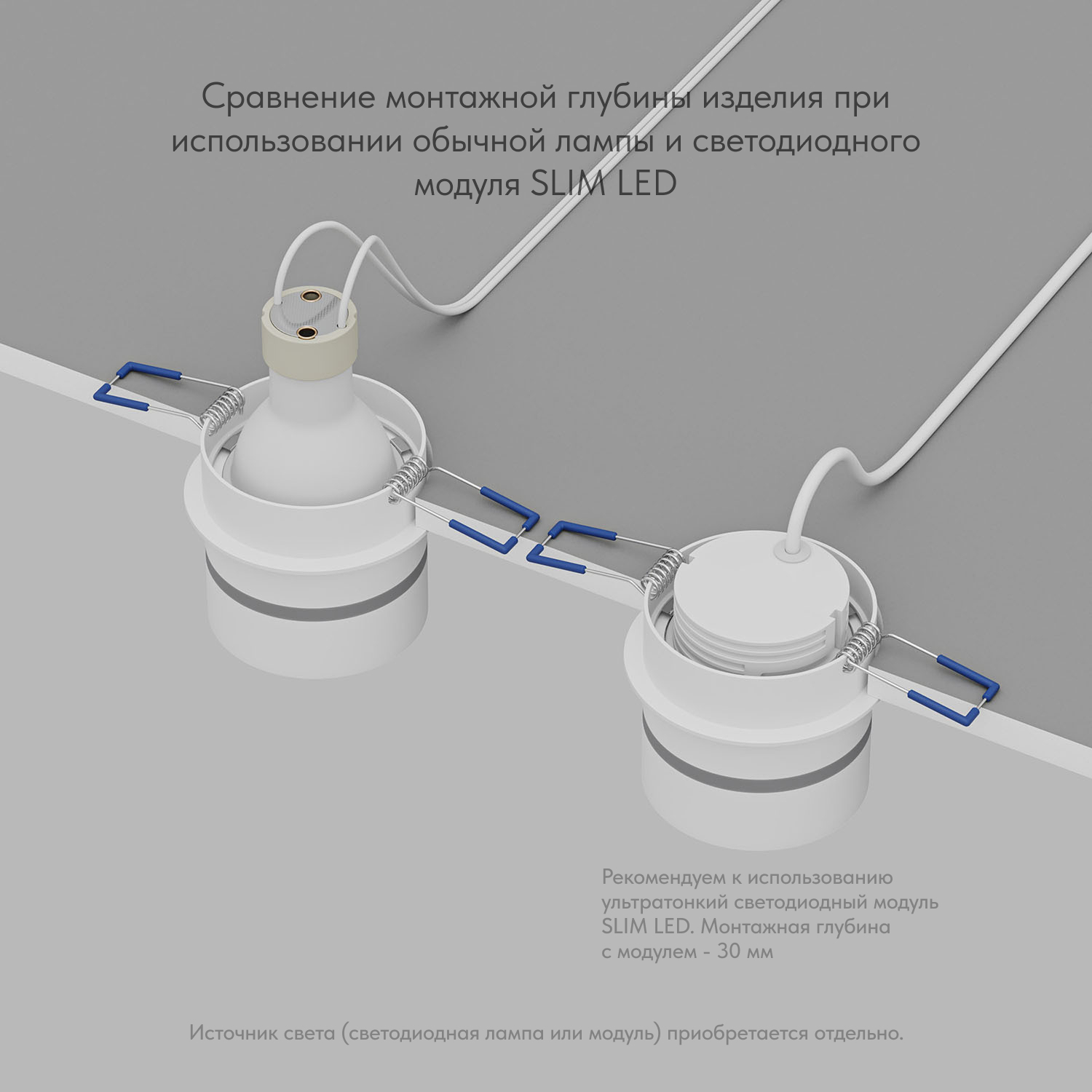 Сравнение монтажной глубины изделия при использовании обычной лампы и светодиодного модуля SLIM LED

Рекомендуем к использованию ультратонкий светодиодный модуль SLIM LED. Монтажная глубина с модулем - 30 мм

Источник света (светодиодная лампа или модуль) приобретается отдельно.