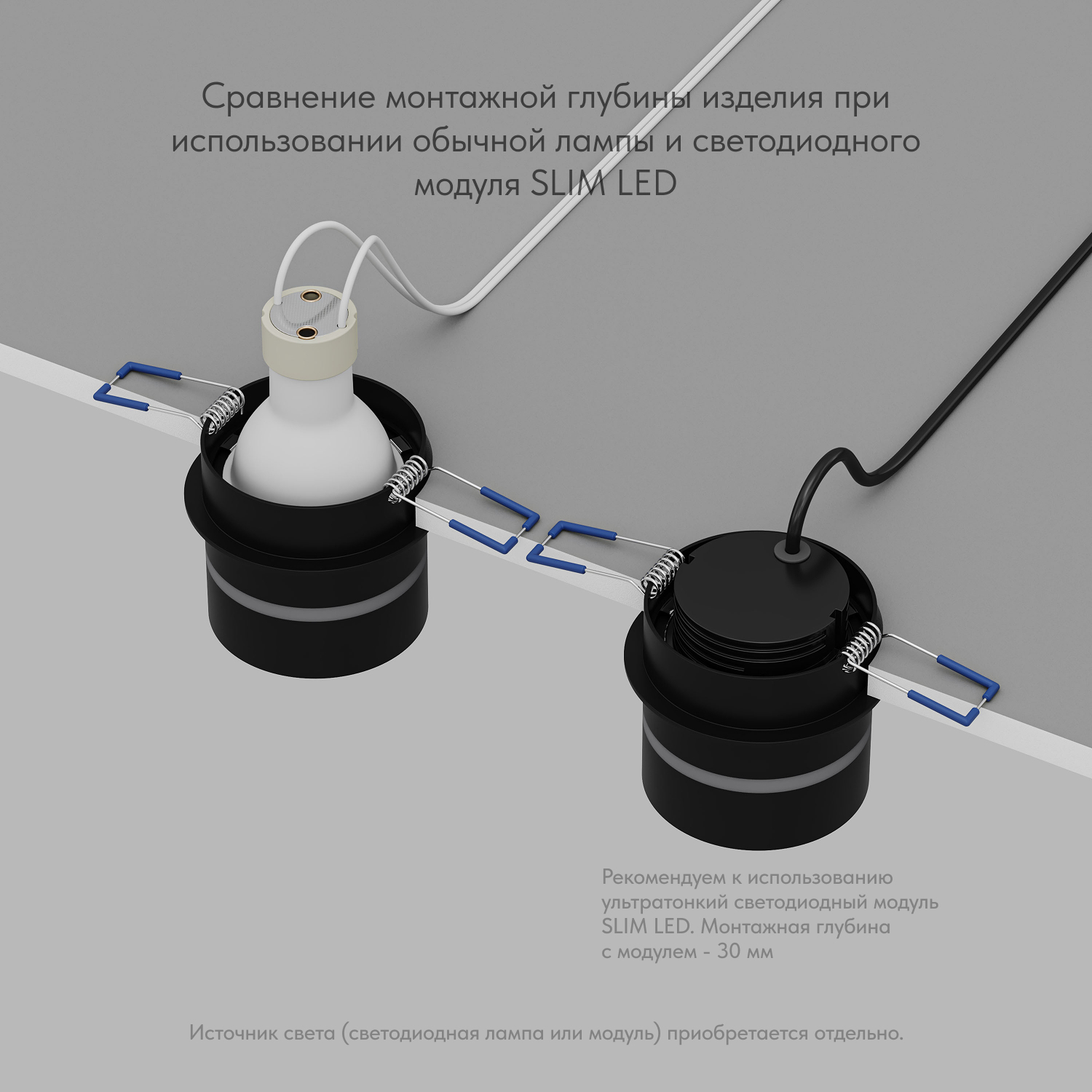 Сравнение монтажной глубины изделия при использовании обычной лампы и светодиодного модуля SLIM LED

Рекомендуем к использованию ультратонкий светодиодный модуль SLIM LED. Монтажная глубина с модулем - 30 мм

Источник света (светодиодная лампа или модуль) приобретается отдельно.