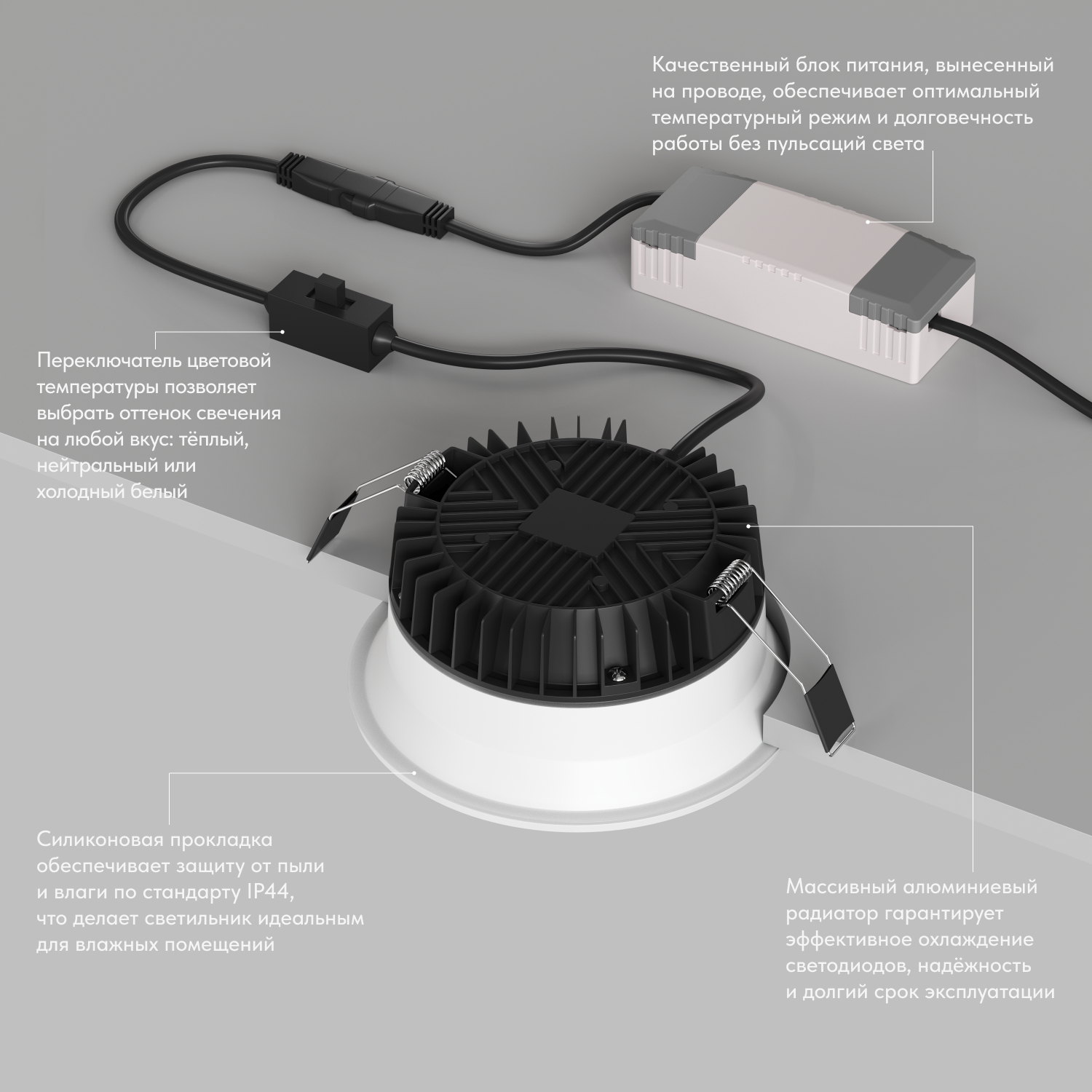 Качественный блок питания, вынесенный на проводе, обеспечивает оптимальный температурный режим и долговечность работы без пульсаций света

Переключатель цветовой температуры позволяет выбрать оттенок свечения на любой вкус: тёплый, нейтральный или холодный белый

Силиконовая прокладка обеспечивает защиту от пыли и влаги по стандарту IP44, что делает светильник идеальным для влажных помещений

Массивный алюминиевый радиатор гарантирует эффективное охлаждение светодиодов, надёжность и долгий срок эксплуатации