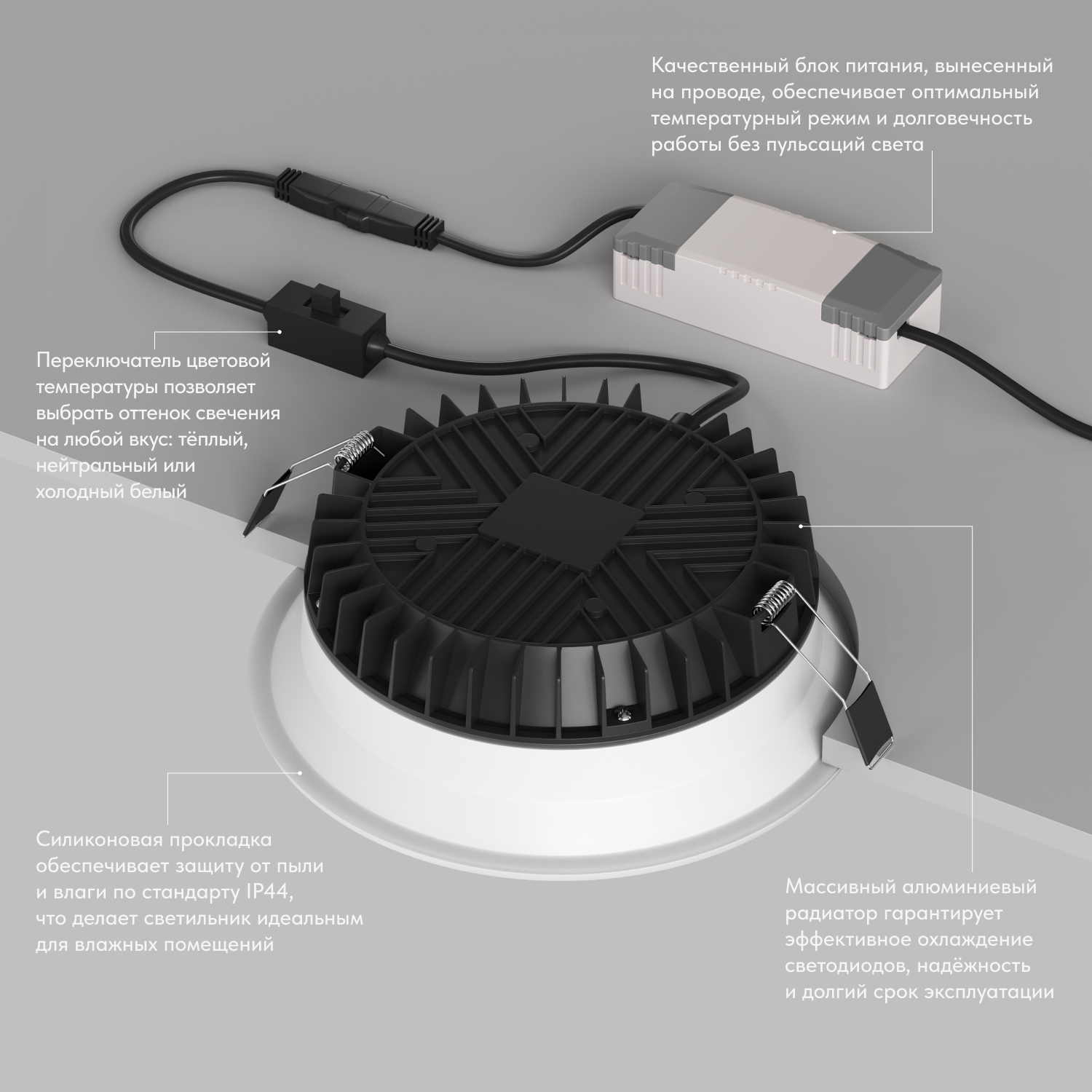 Качественный блок питания, вынесенный на проводе, обеспечивает оптимальный температурный режим и долговечность работы без пульсаций света

Переключатель цветовой температуры позволяет выбрать оттенок свечения на любой вкус: тёплый, нейтральный или холодный белый

Силиконовая прокладка обеспечивает защиту от пыли и влаги по стандарту IP44, что делает светильник идеальным для влажных помещений

Массивный алюминиевый радиатор гарантирует эффективное охлаждение светодиодов, надёжность и долгий срок эксплуатации